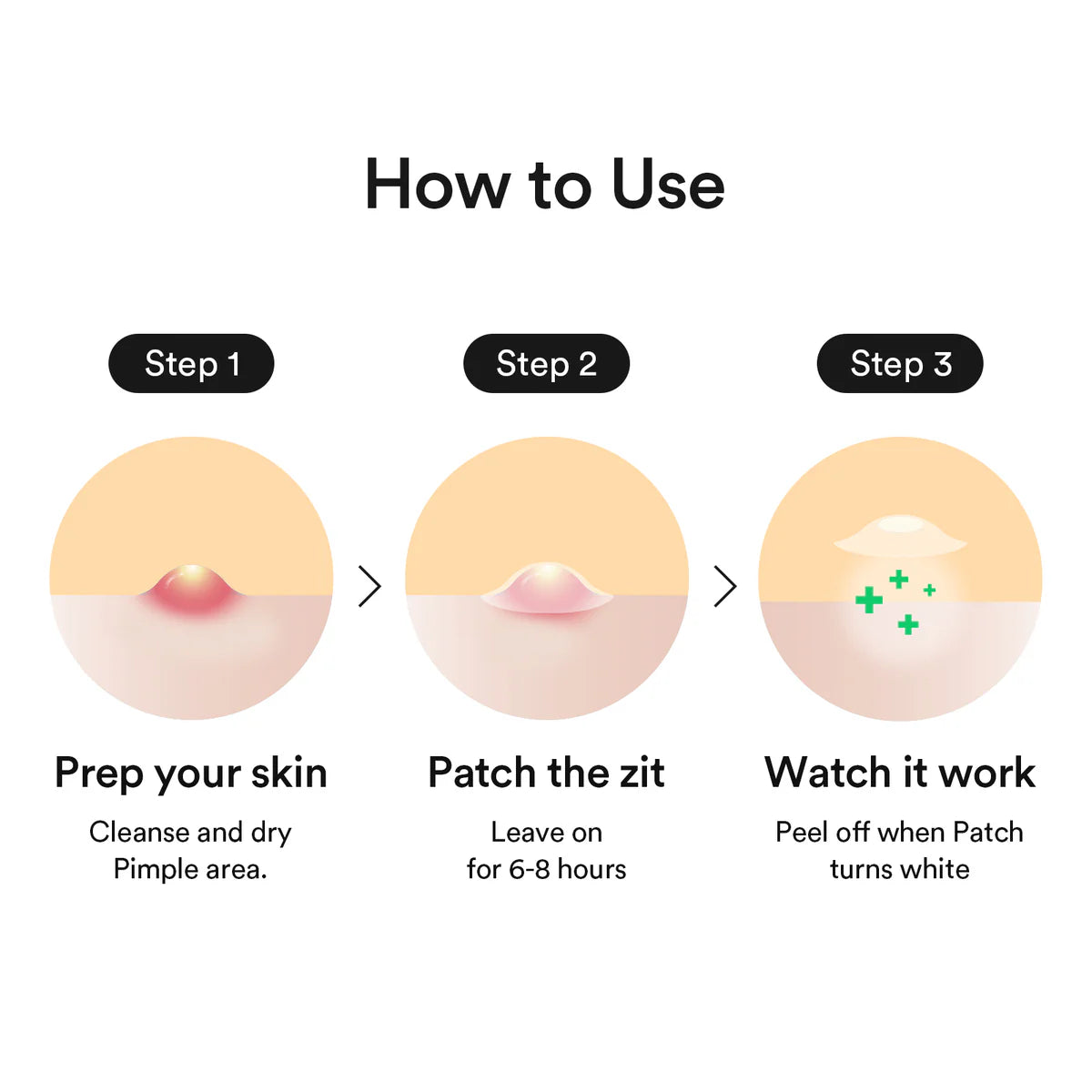 How to Use

Step 1

Prep your skin

Cleanse and dry Pimple area.

Step 2

Patch the zit

Leave on for 6-8 hours

Step 3

Watch it work

Peel off when Patch turns white