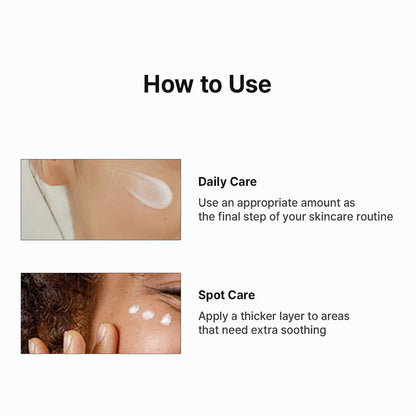 How to Use

Daily Care

Use an appropriate amount as the final step of your skincare routine

Spot Care

Apply a thicker layer to areas that need extra soothing