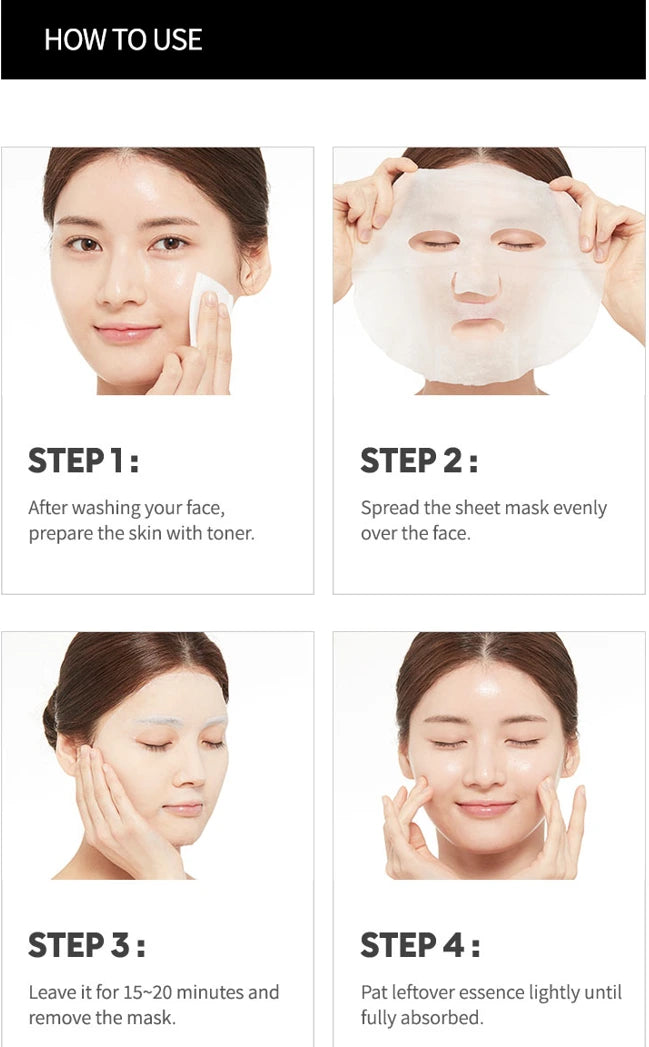 HOW TO USE

STEP 1 :

After washing your face, prepare the skin with toner.

STEP 2 :

Spread the sheet mask evenly over the face.

STEP 3 :

Leave it for 15~20 minutes and remove the mask.

STEP 4 :

Pat leftover essence lightly until fully absorbed.