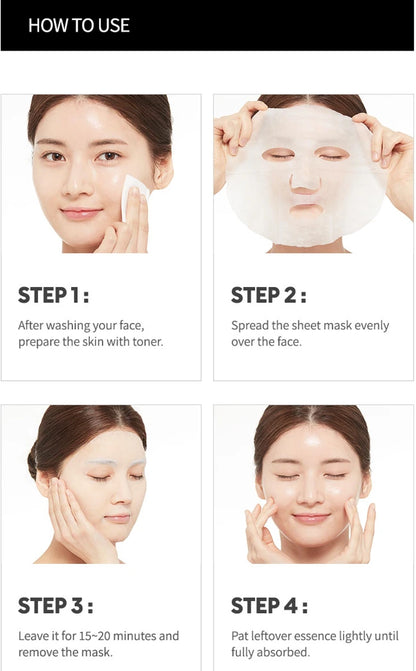 HOW TO USE

STEP 1 :

After washing your face, prepare the skin with toner.

STEP 2 :

Spread the sheet mask evenly over the face.

STEP 3 :

Leave it for 15~20 minutes and remove the mask.

STEP 4 :

Pat leftover essence lightly until fully absorbed.